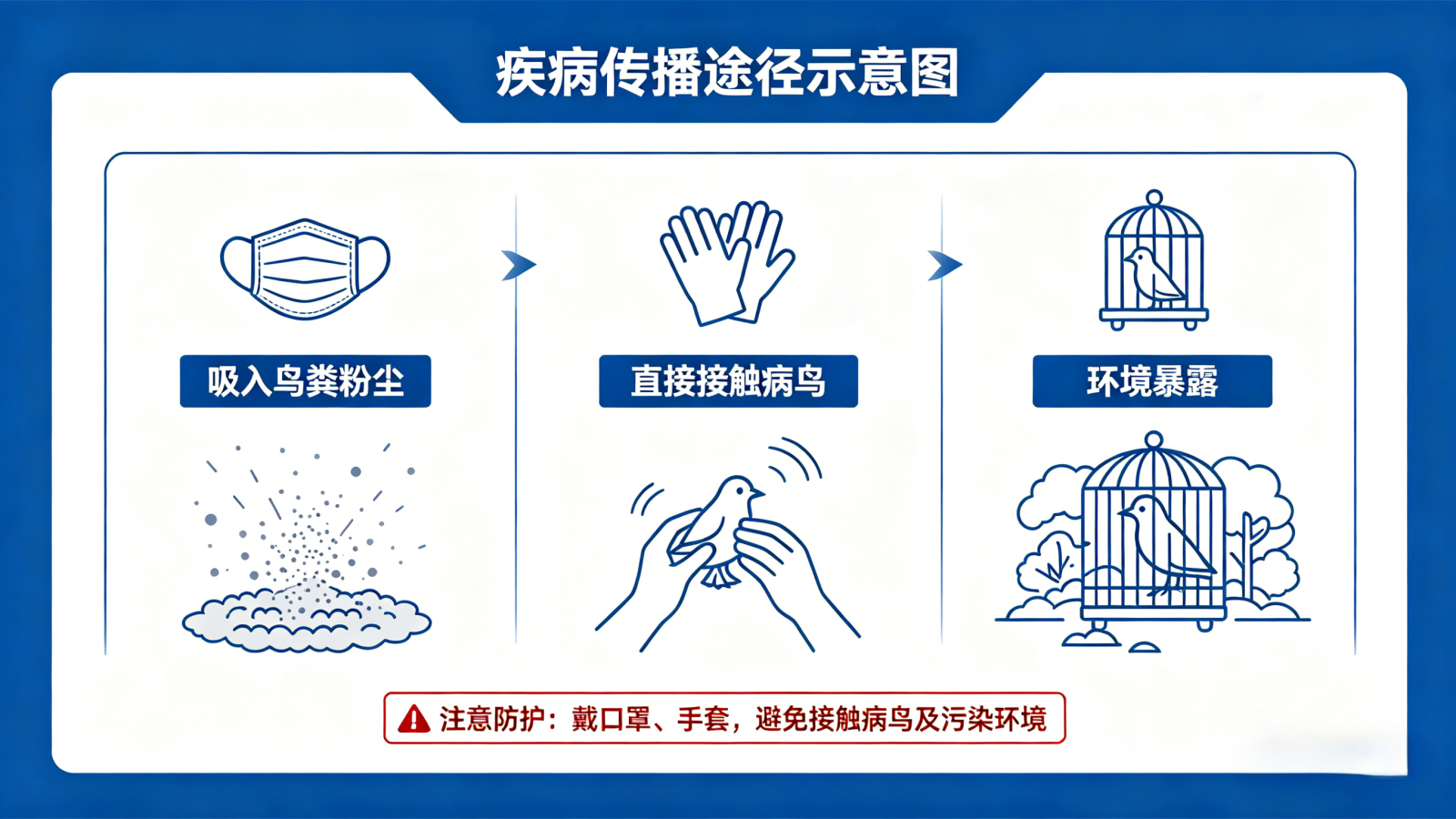 疾病传播途径示意图

吸入鸟粪粉尘

直接接触病鸟

环境暴露

注意防护：戴口罩、手套，避免接触病鸟及污染环境